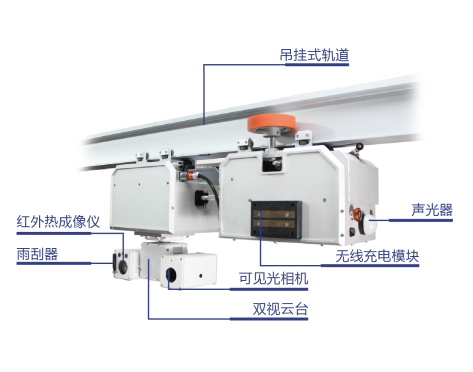 吊挂式轨道

红外热成像仪

雨刮器

声光器

无线充电模块

可见光相机

双视云台